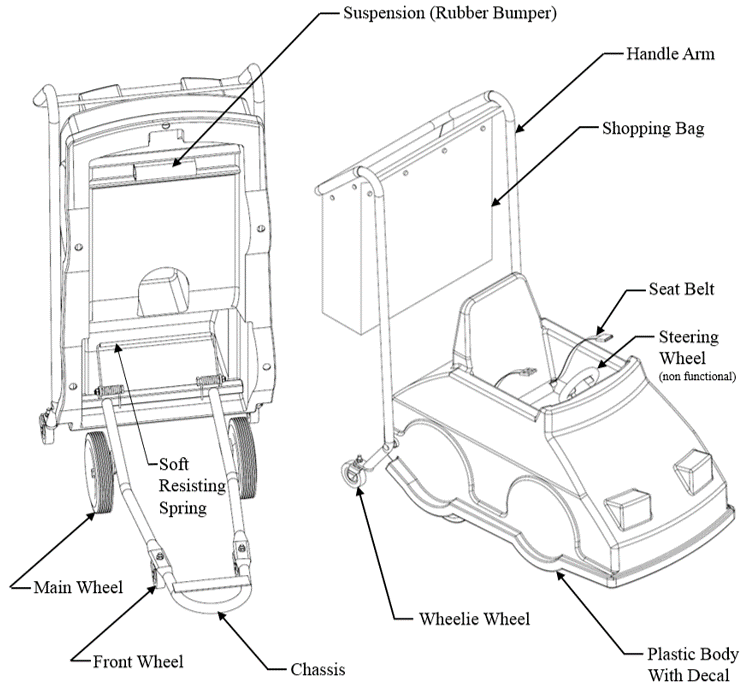 Suspension (Rubber Bumper)

Handle Arm

Shopping Bag

Seat Belt

Steering Wheel (non functional)

Soft Resisting Spring

Main Wheel

Front Wheel

Chassis

Wheelie Wheel

Plastic Body With Decal