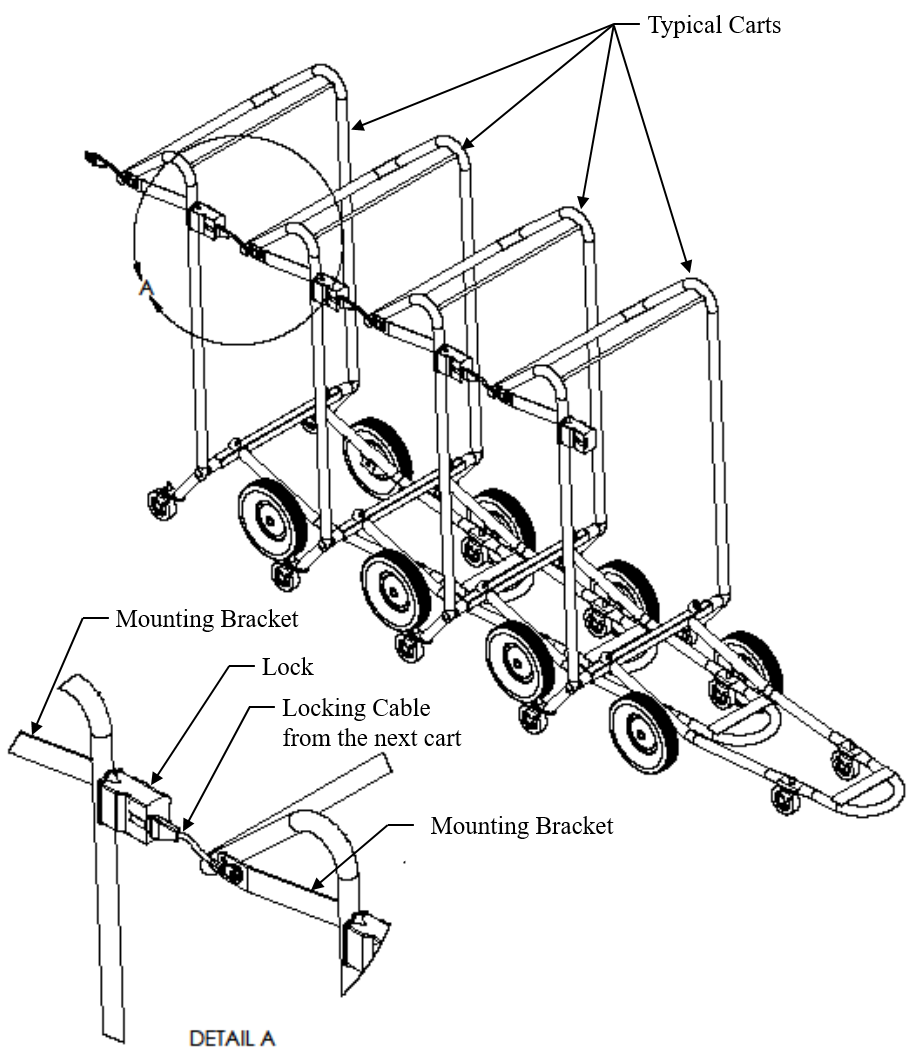 Typical Carts

A

Mounting Bracket

Lock

Locking Cable from the next cart

Mounting Bracket

DETAIL A