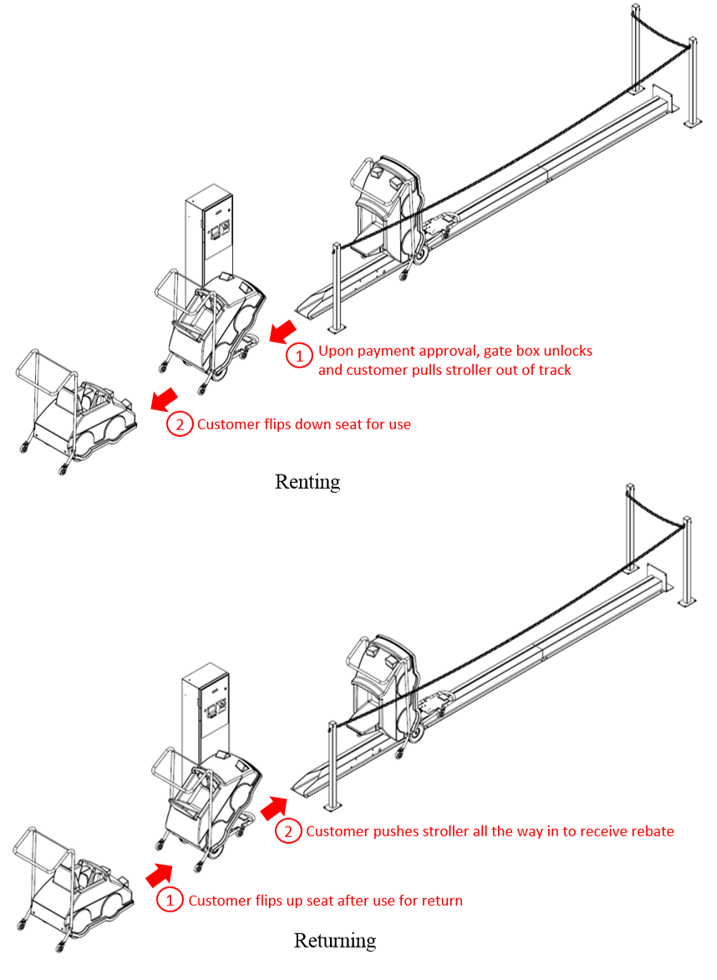 1 Upon payment approval, gate box unlocks and customer pulls stroller out of track

2 Customer flips down seat for use

Renting

2 Customer pushes stroller all the way in to receive rebate

1 Customer flips up seat after use for return

Returning